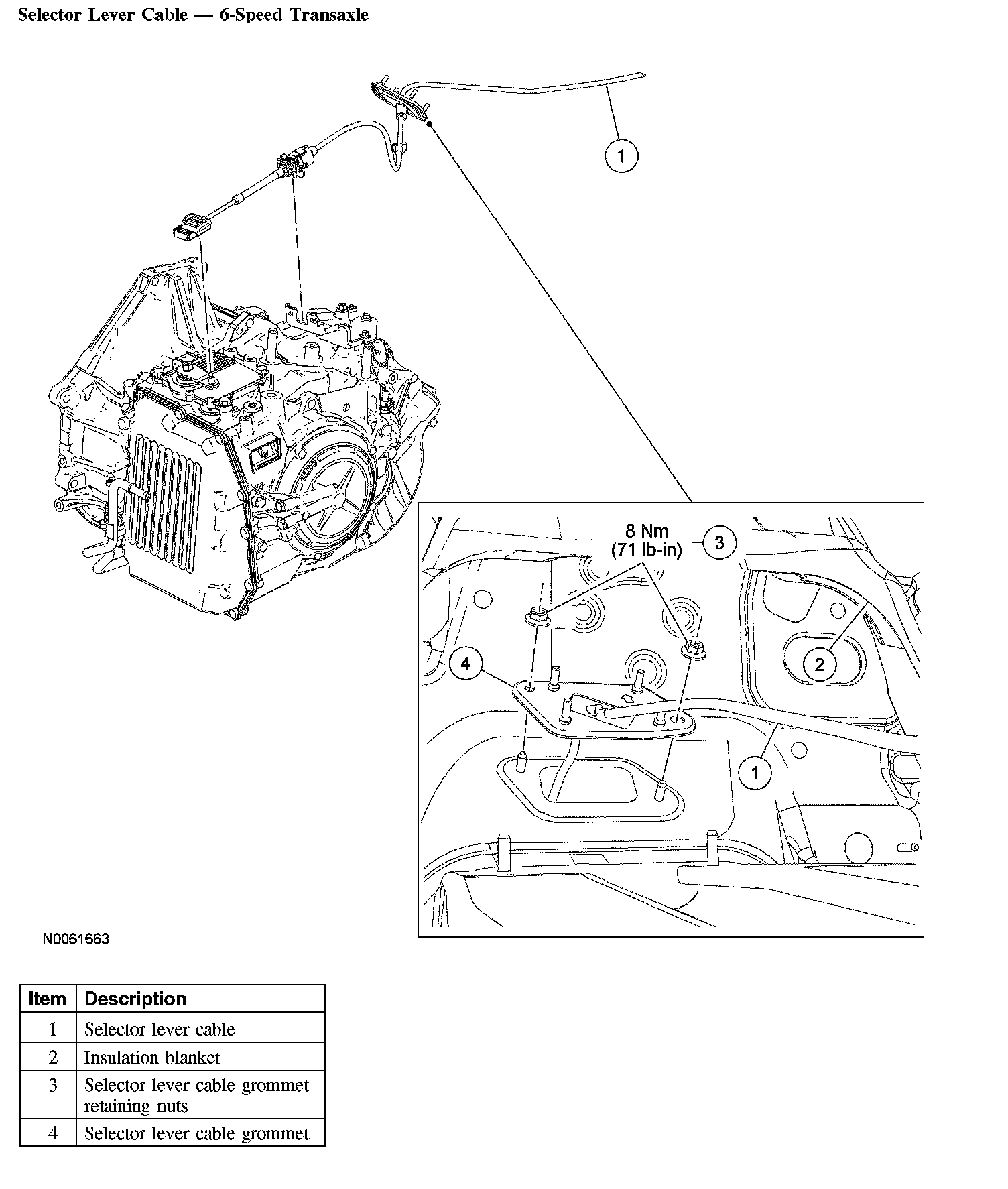 Selector Lever Cable — 6-Speed Transaxle

1

8 Nm
(71 lb-in)

3

2

4

1

N0061663

| Item | Description |
|---|---|
| 1 | Selector lever cable |
| 2 | Insulation blanket |
| 3 | Selector lever cable grommet retaining nuts |
| 4 | Selector lever cable grommet |