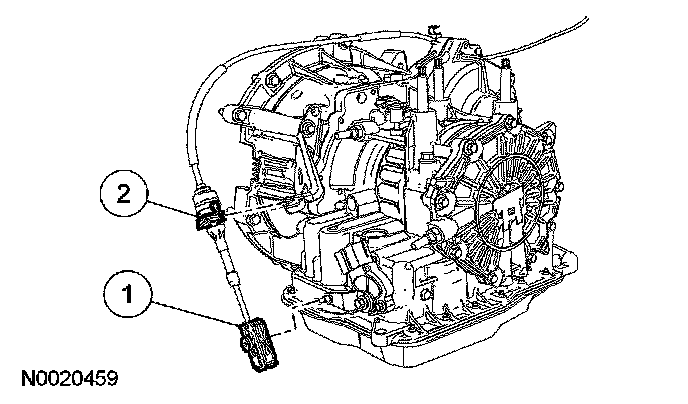 2

1

N0020459