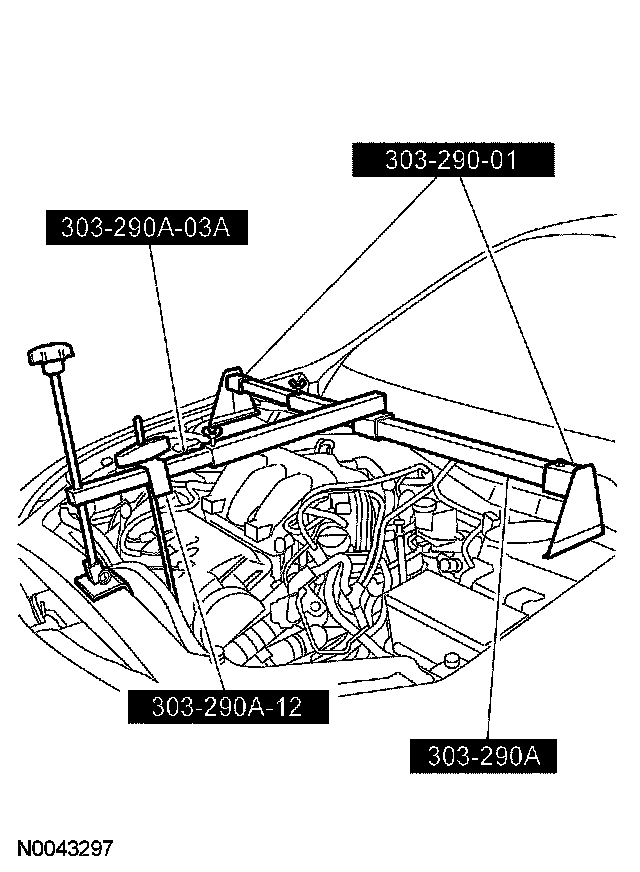 303-290-01

303-290A-03A

303-290A-12

303-290A

N0043297