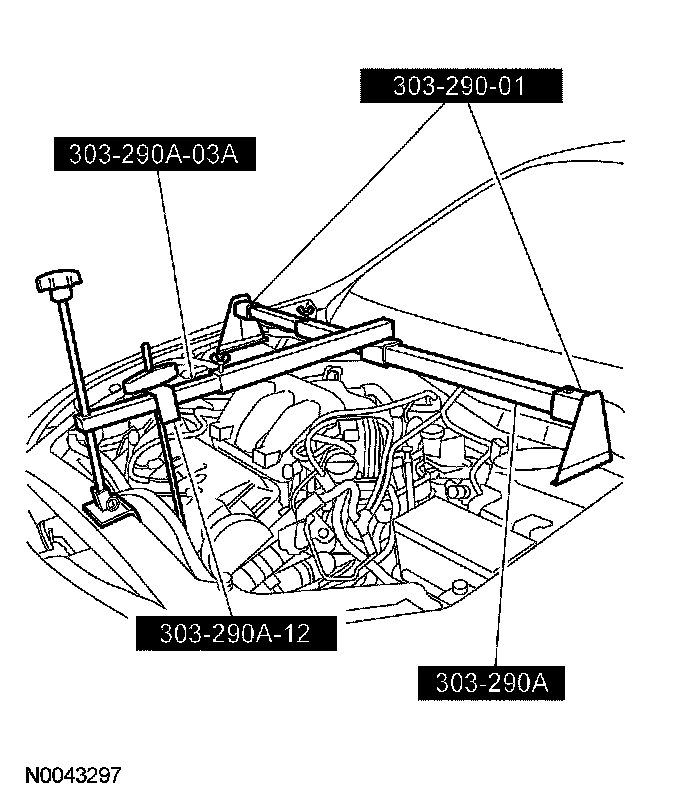 303-290-01

303-290A-03A

303-290A-12

303-290A

N0043297