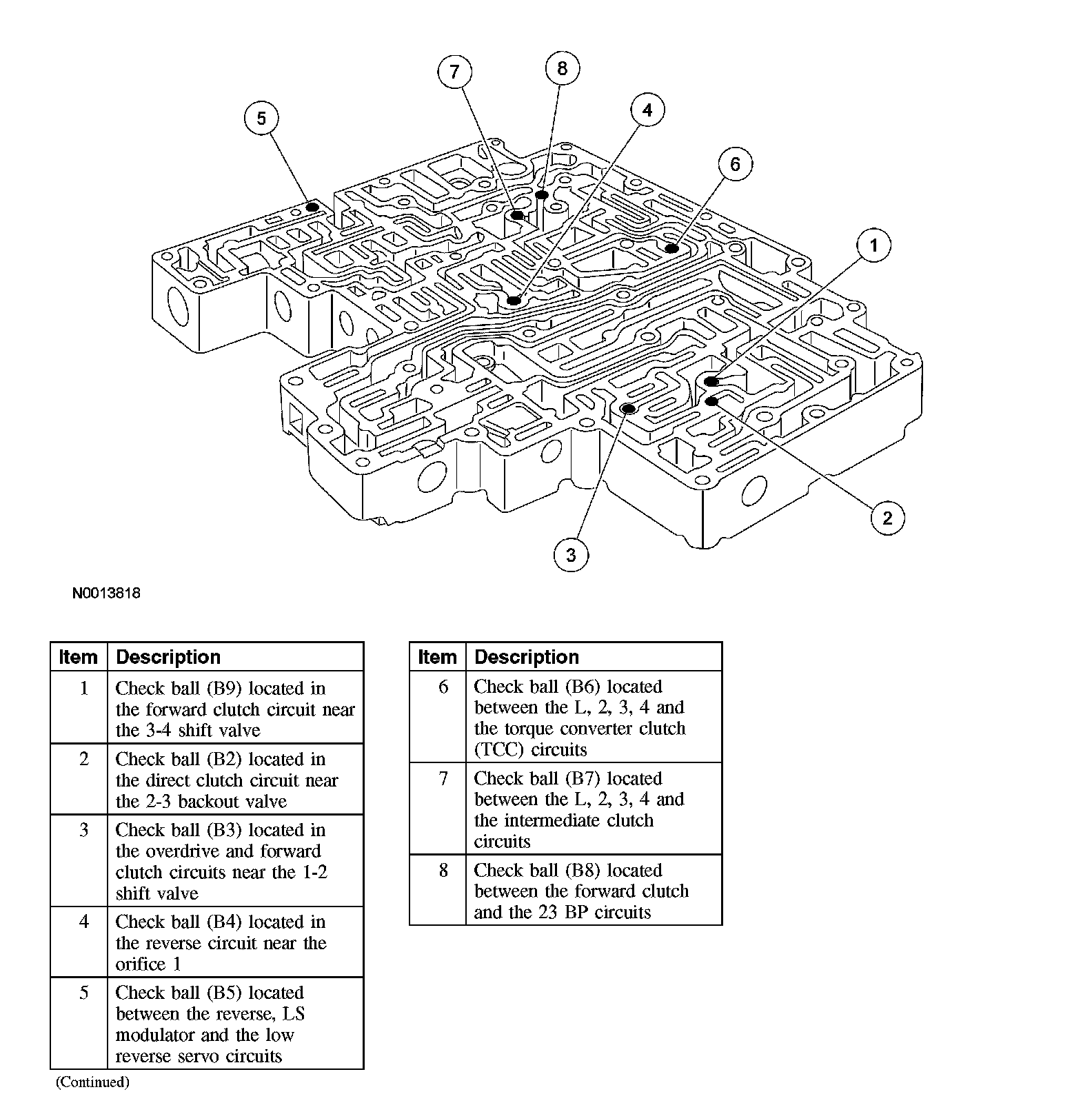 7
8
5
4
6
1
2
3

N0013818

| Item | Description |
|---|---|
| 1 | Check ball (B9) located in the forward clutch circuit near the 3-4 shift valve |
| 2 | Check ball (B2) located in the direct clutch circuit near the 2-3 backout valve |
| 3 | Check ball (B3) located in the overdrive and forward clutch circuits near the 1-2 shift valve |
| 4 | Check ball (B4) located in the reverse circuit near the orifice 1 |
| 5 | Check ball (B5) located between the reverse, LS modulator and the low reverse servo circuits |

(Continued)

| Item | Description |
|---|---|
| 6 | Check ball (B6) located between the L, 2, 3, 4 and the torque converter clutch (TCC) circuits |
| 7 | Check ball (B7) located between the L, 2, 3, 4 and the intermediate clutch circuits |
| 8 | Check ball (B8) located between the forward clutch and the 23 BP circuits |