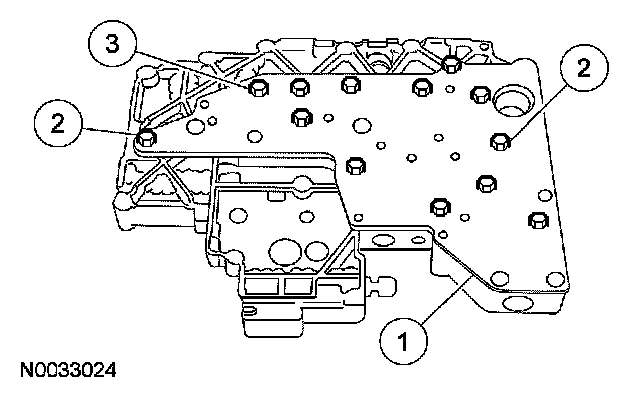 3
2
2
1
N0033024