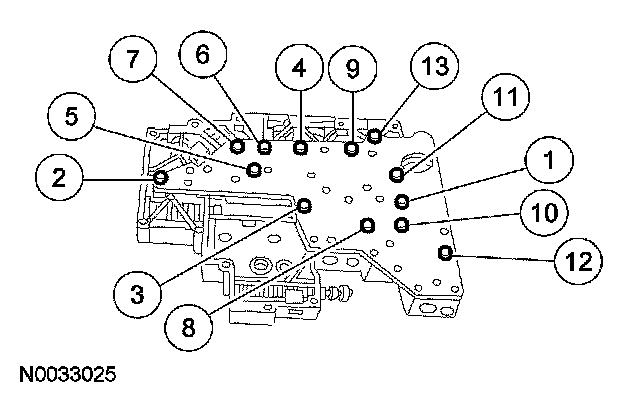 7
6
4
9
13
11
5
2
1
10
12
3
8
N0033025