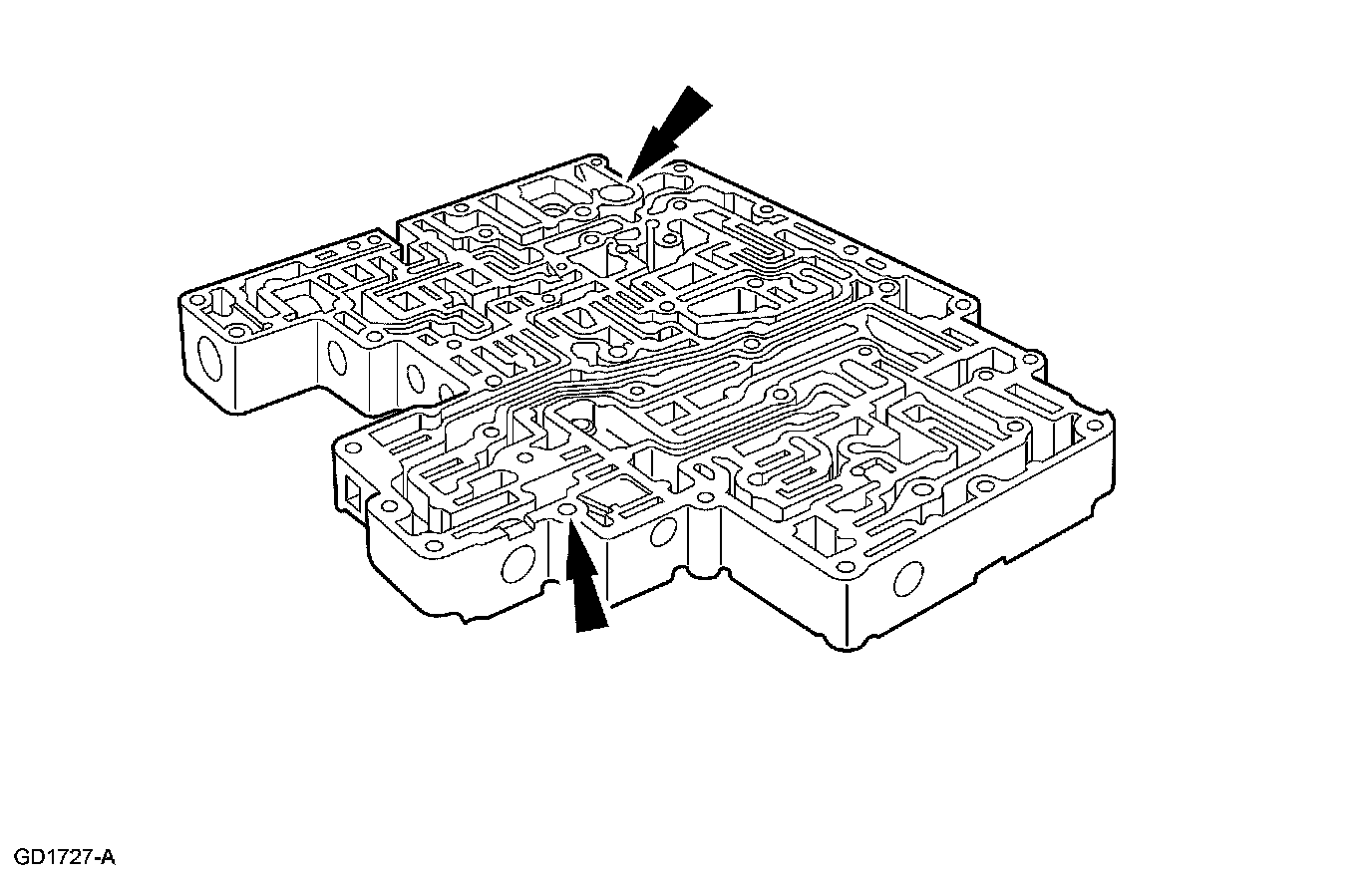 GD1727-A