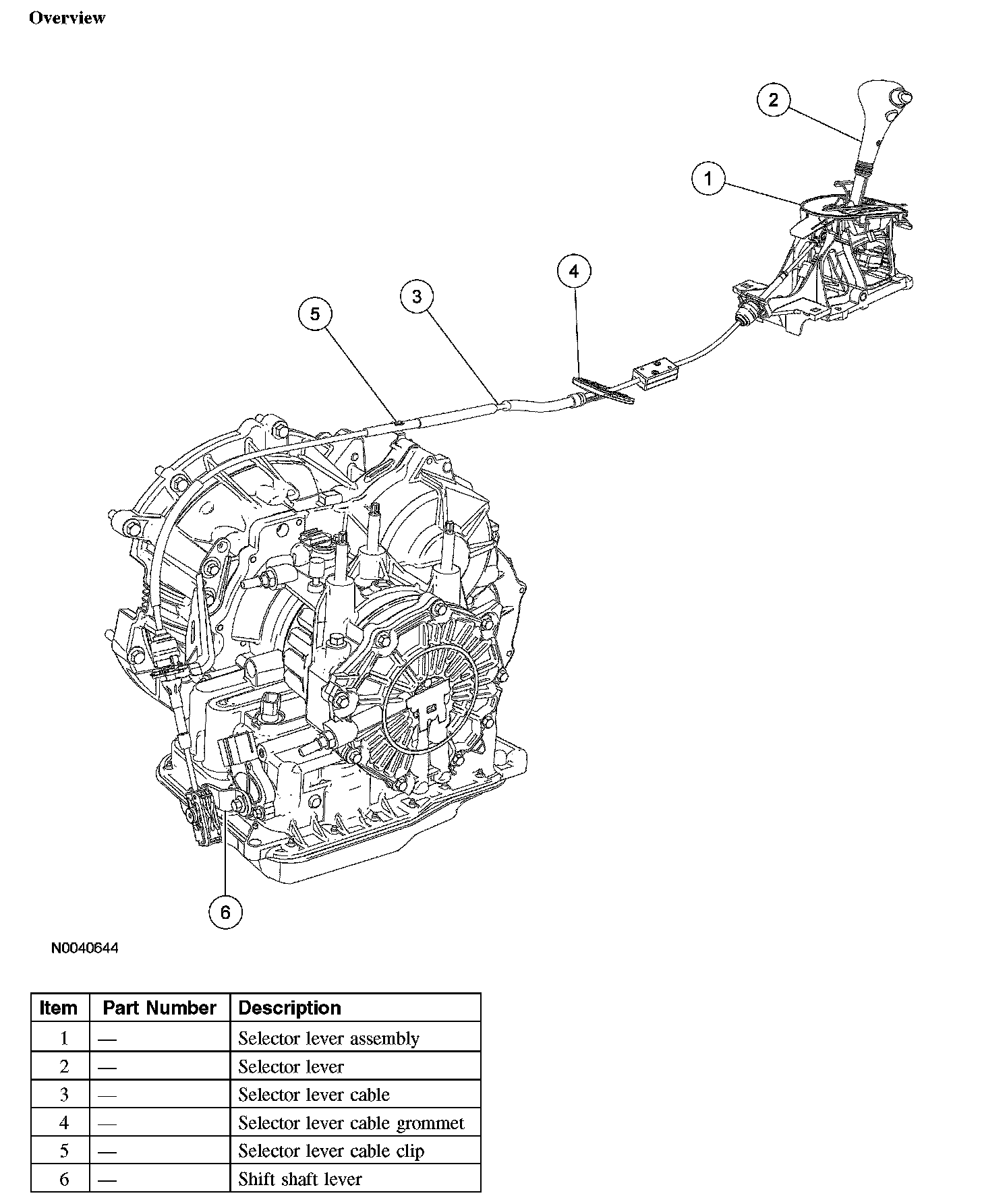 Overview

2
1
4
3
5
6

N0040644

| Item | Part Number | Description |
|---|---|---|
| 1 | — | Selector lever assembly |
| 2 | — | Selector lever |
| 3 | — | Selector lever cable |
| 4 | — | Selector lever cable grommet |
| 5 | — | Selector lever cable clip |
| 6 | — | Shift shaft lever |