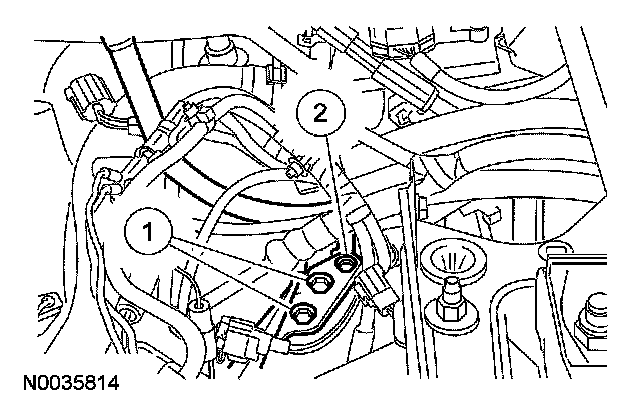 2

1

N0035814