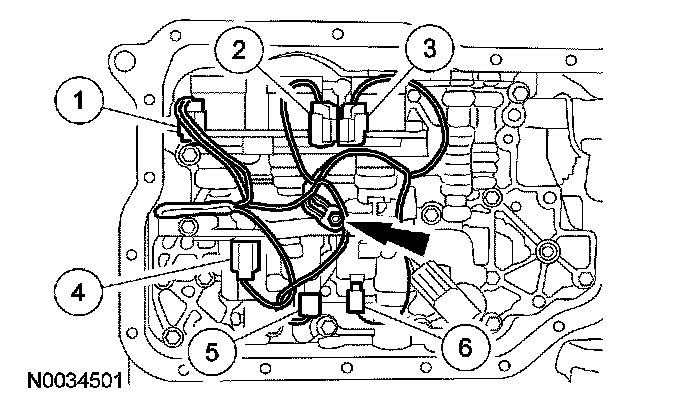 2
3
1
4
5
6
N0034501