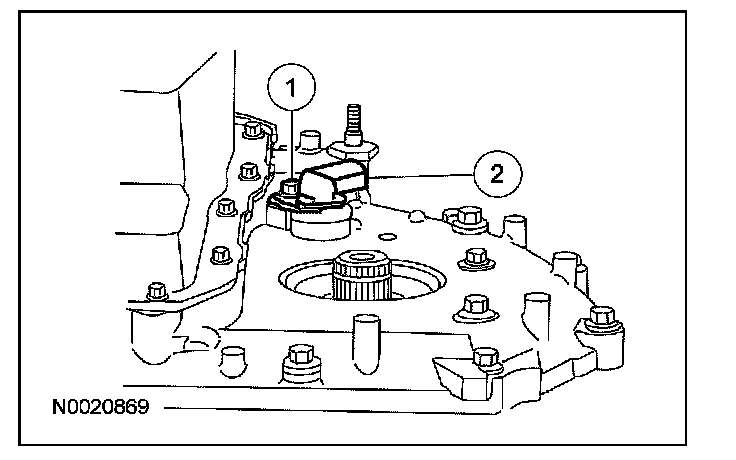 1
2
N0020869