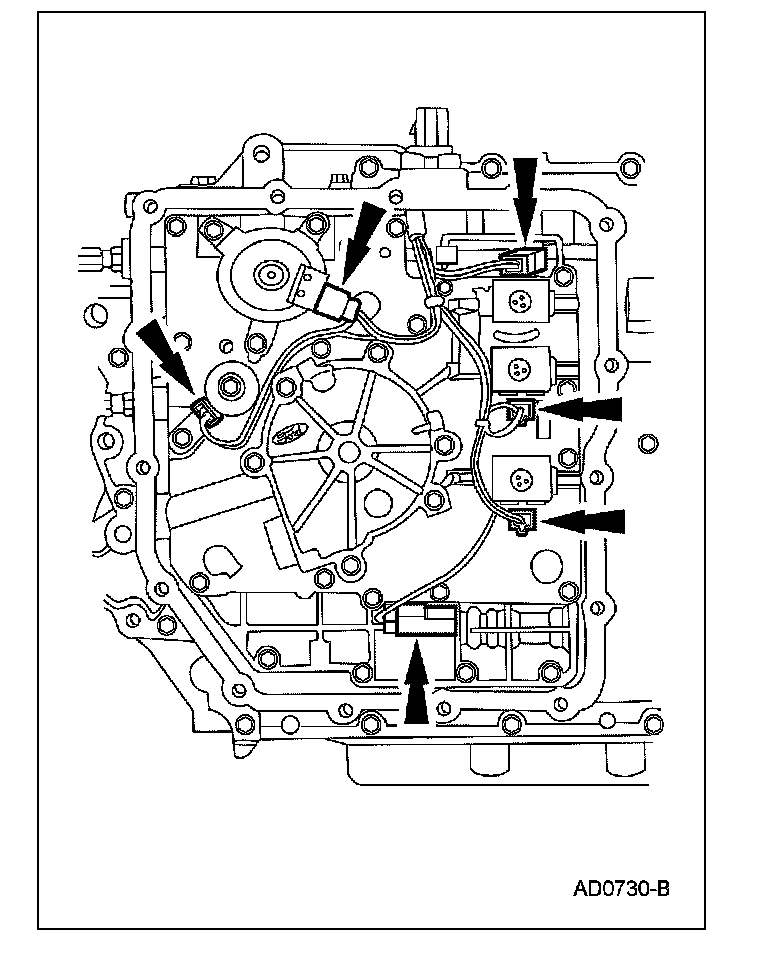 AD0730-B