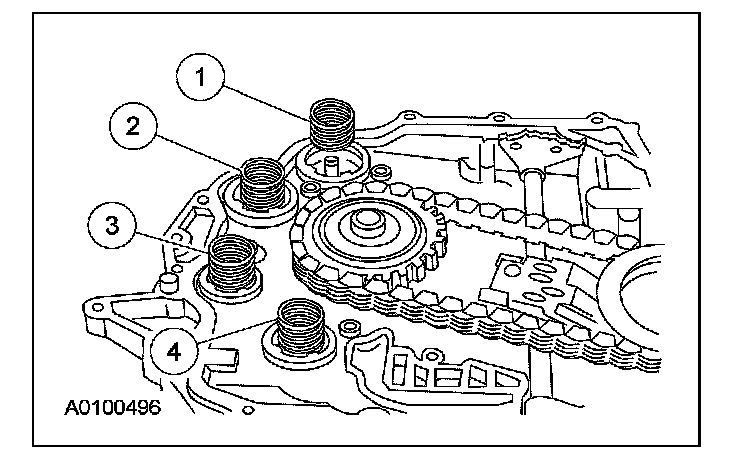 1
2
3
4
A0100496