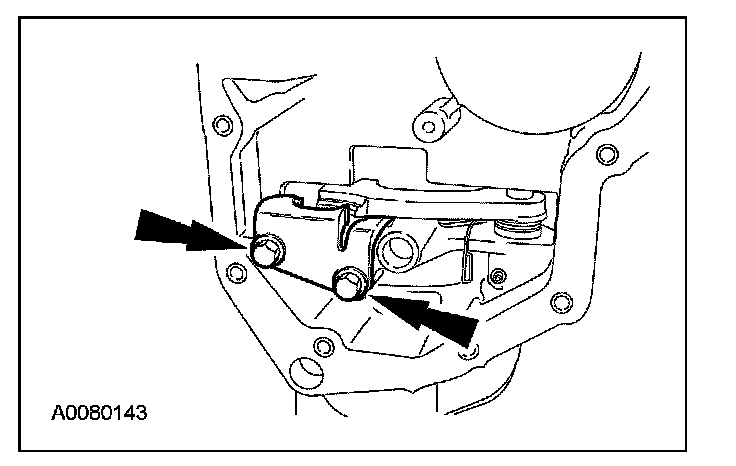 A0080143