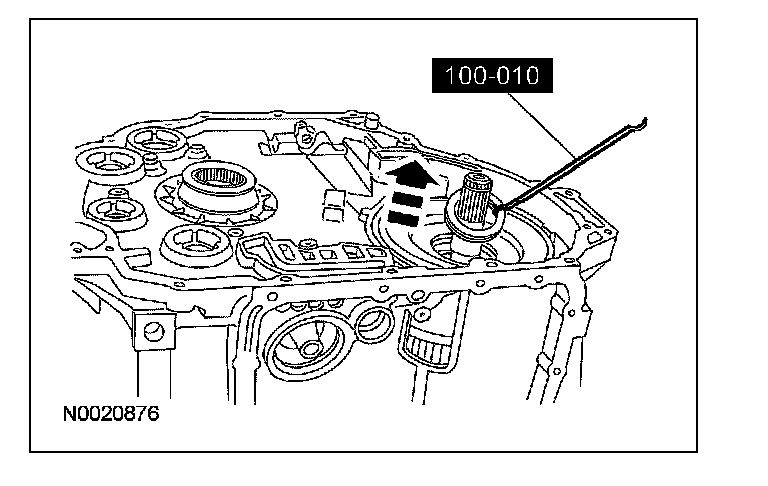 100-010

N0020876