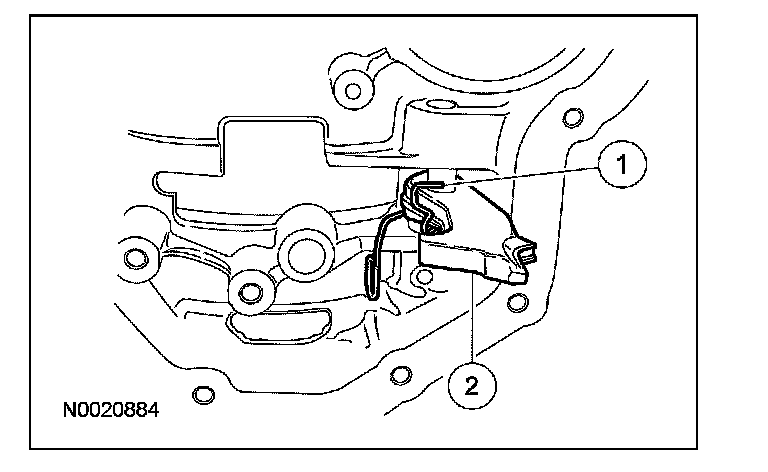 1

2

N0020884