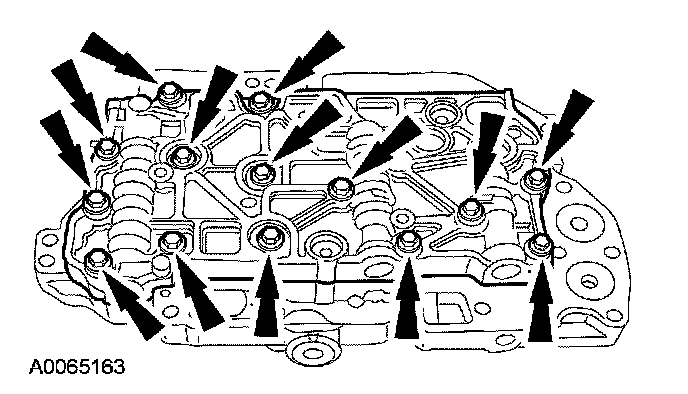 A0065163