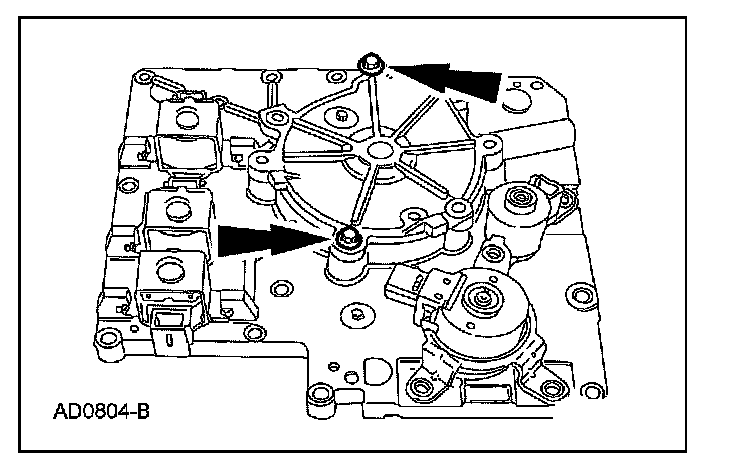 AD0804-B