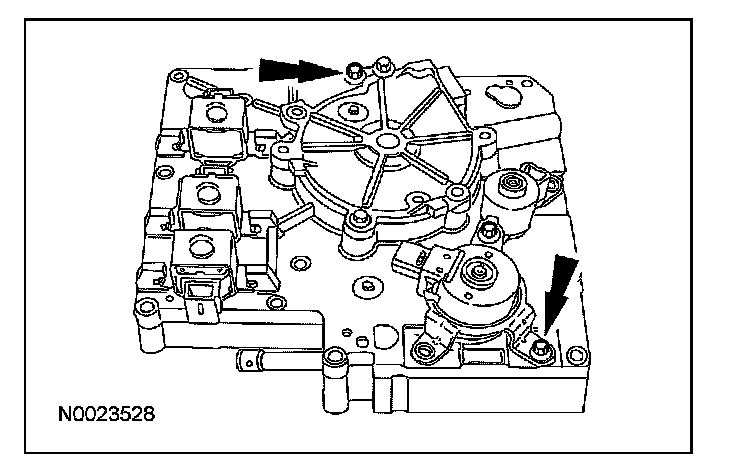 N0023528