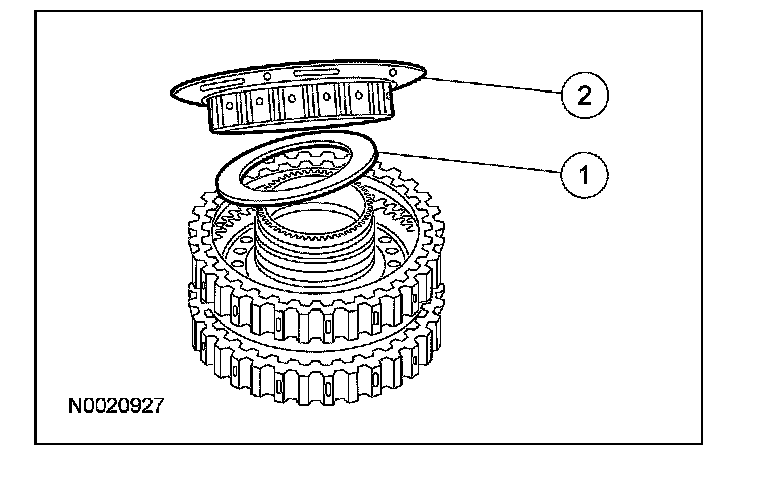 2
1
N0020927