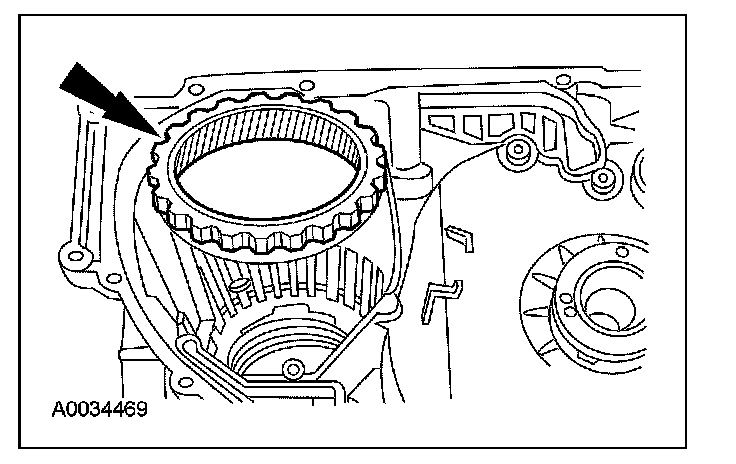 A0034469