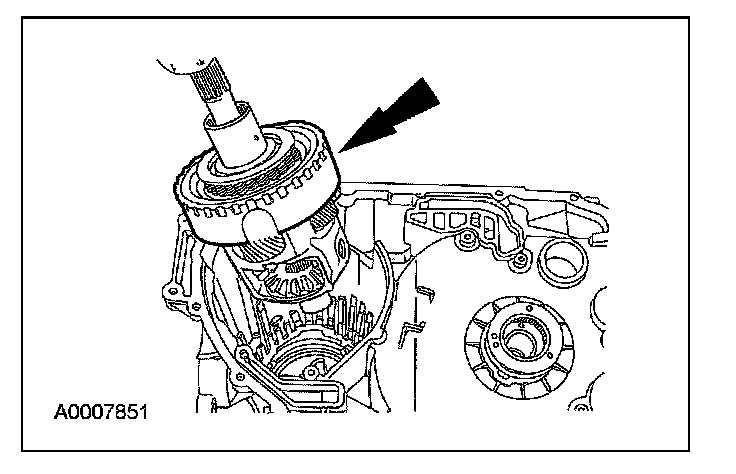 A0007851