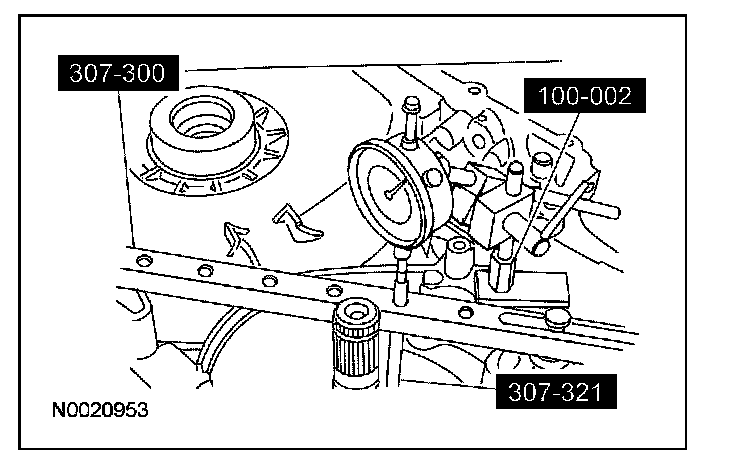 307-300

100-002

307-321

N0020953