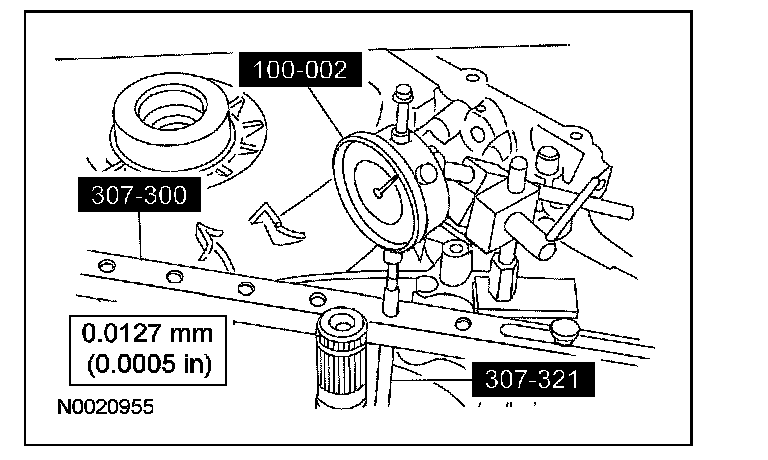 100-002

307-300

0.0127 mm
(0.0005 in)

307-321

N0020955