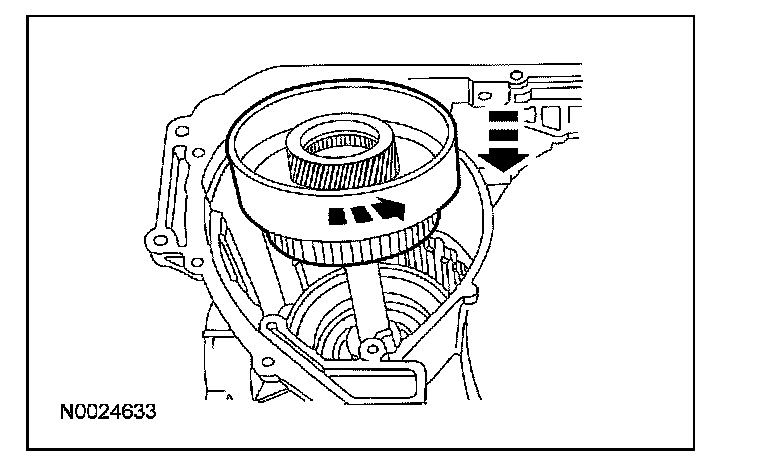 N0024633