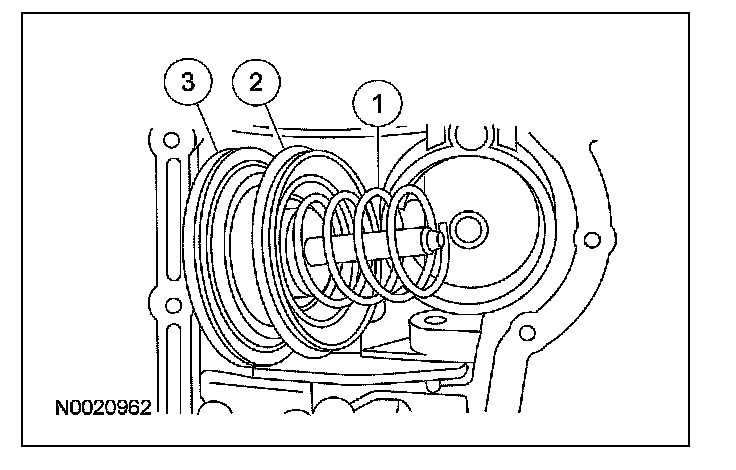 3
2
1
N0020962