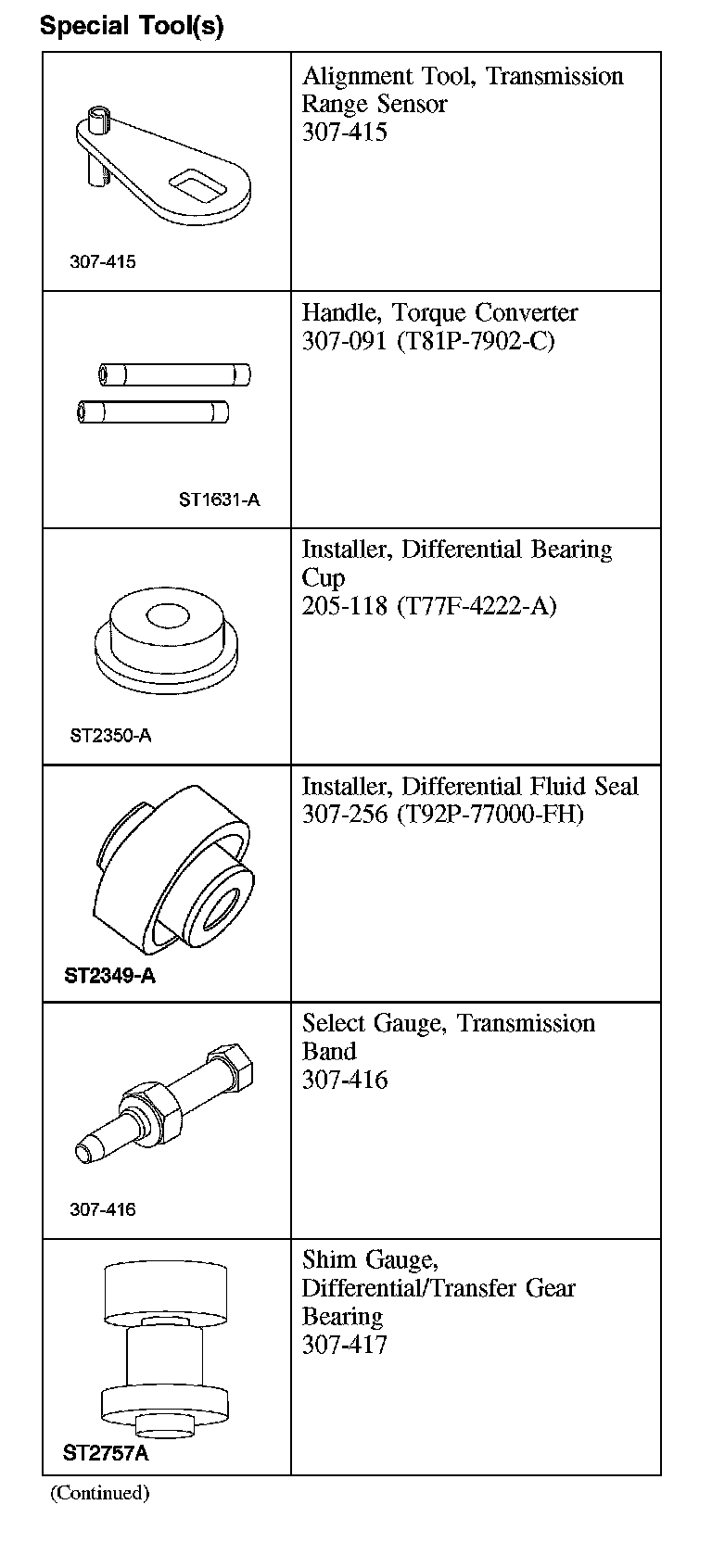 Special Tool(s)

| | |
|---|---|
| 307-415 | Alignment Tool, Transmission Range Sensor 307-415 |
| ST1631-A | Handle, Torque Converter 307-091 (T81P-7902-C) |
| ST2350-A | Installer, Differential Bearing Cup 205-118 (T77F-4222-A) |
| ST2349-A | Installer, Differential Fluid Seal 307-256 (T92P-77000-FH) |
| 307-416 | Select Gauge, Transmission Band 307-416 |
| ST2757A | Shim Gauge, Differential/Transfer Gear Bearing 307-417 |

(Continued)