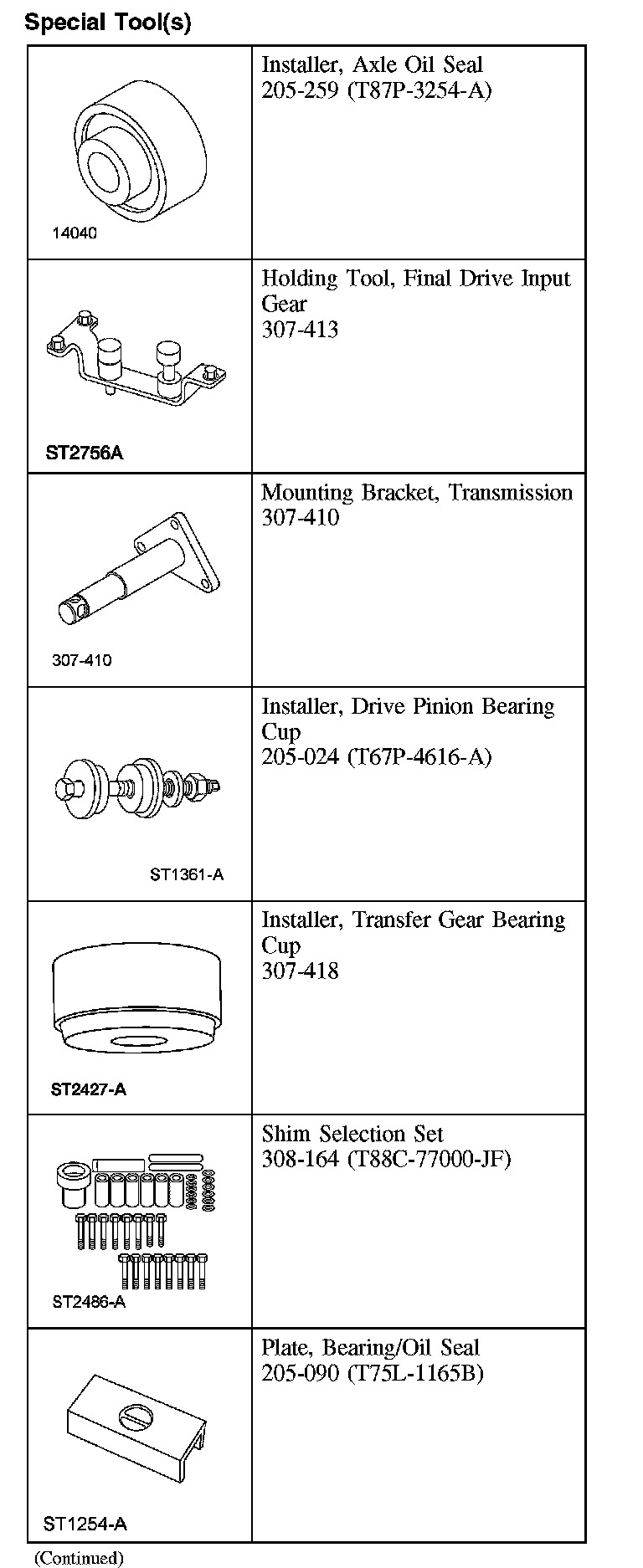 Special Tool(s)

| | |
|---|---|
| 14040 | Installer, Axle Oil Seal 205-259 (T87P-3254-A) |
| ST2756A | Holding Tool, Final Drive Input Gear 307-413 |
| 307-410 | Mounting Bracket, Transmission 307-410 |
| ST1361-A | Installer, Drive Pinion Bearing Cup 205-024 (T67P-4616-A) |
| ST2427-A | Installer, Transfer Gear Bearing Cup 307-418 |
| ST2486-A | Shim Selection Set 308-164 (T88C-77000-JF) |
| ST1254-A | Plate, Bearing/Oil Seal 205-090 (T75L-1165B) |

(Continued)