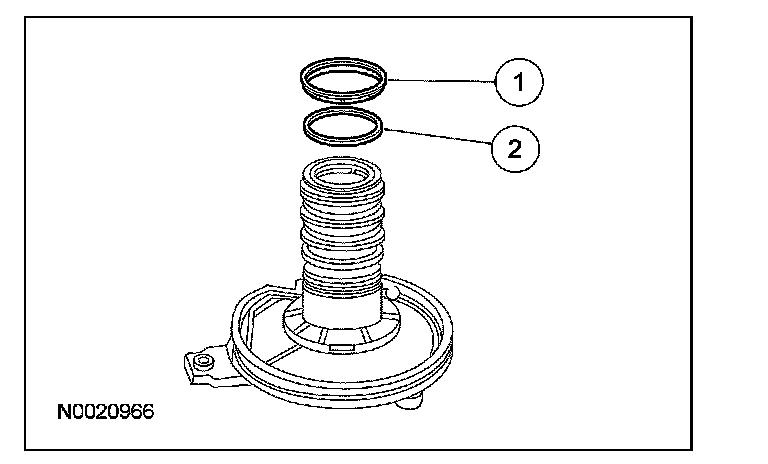 1
2
N0020966