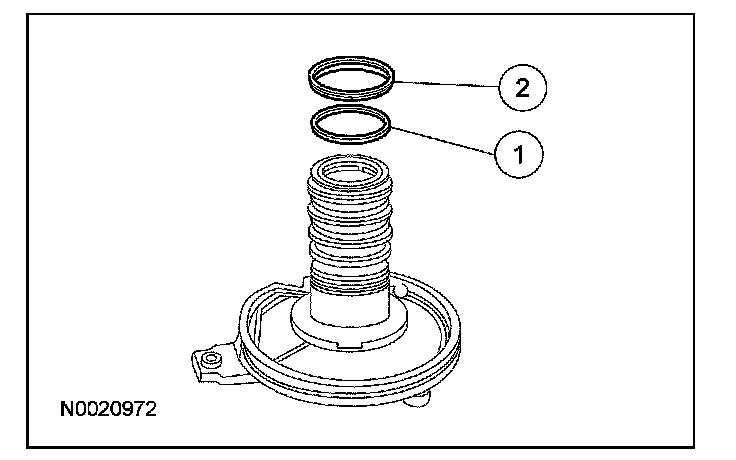 2

1

N0020972