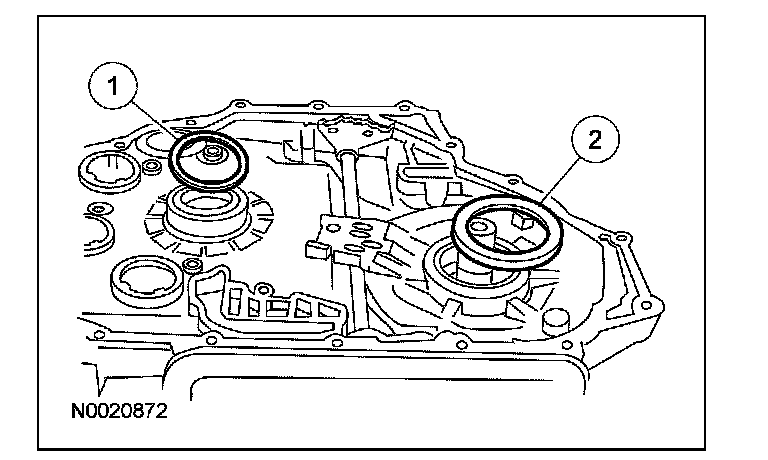 1
2
N0020872