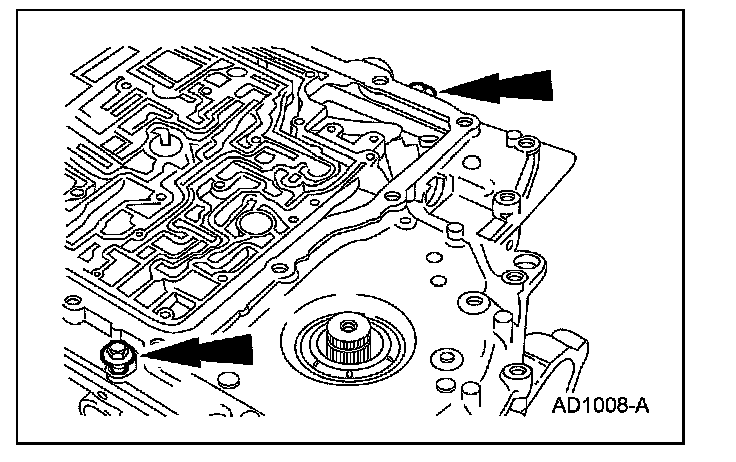 AD1008-A