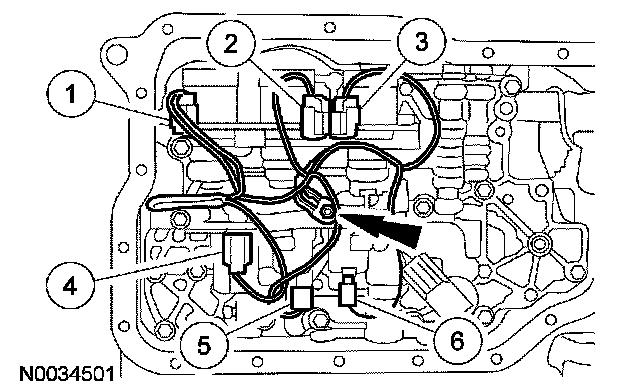 1
2
3
4
5
6
N0034501