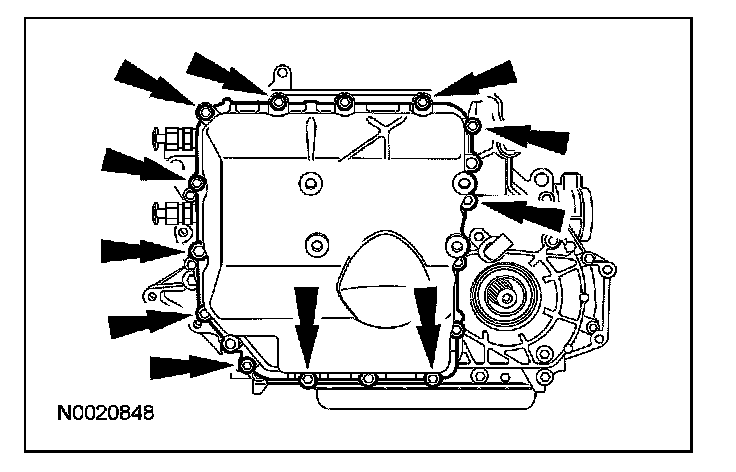 N0020848