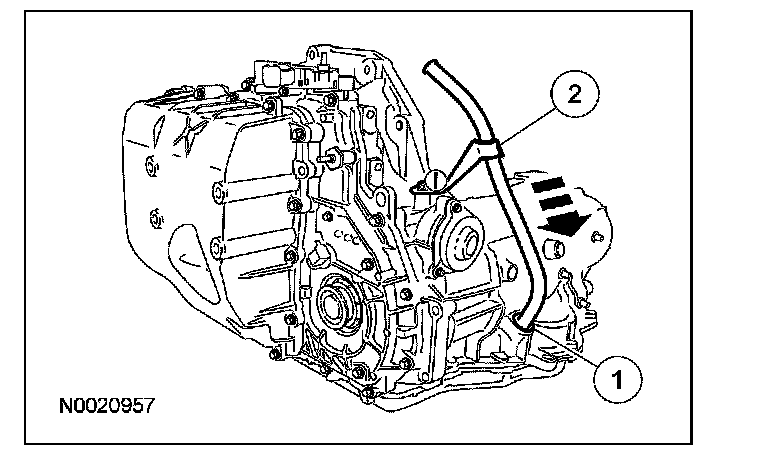 2

1

N0020957