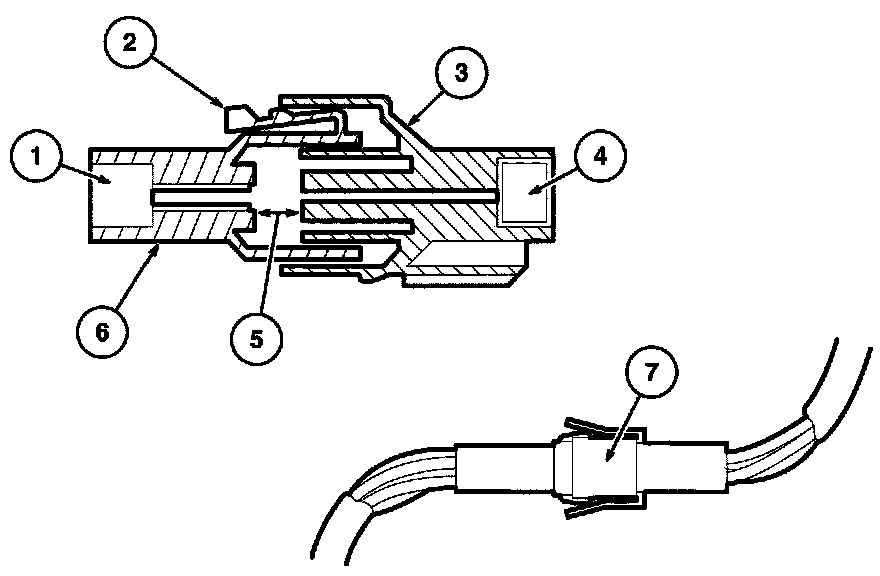 2
3
1
4
6
5
7