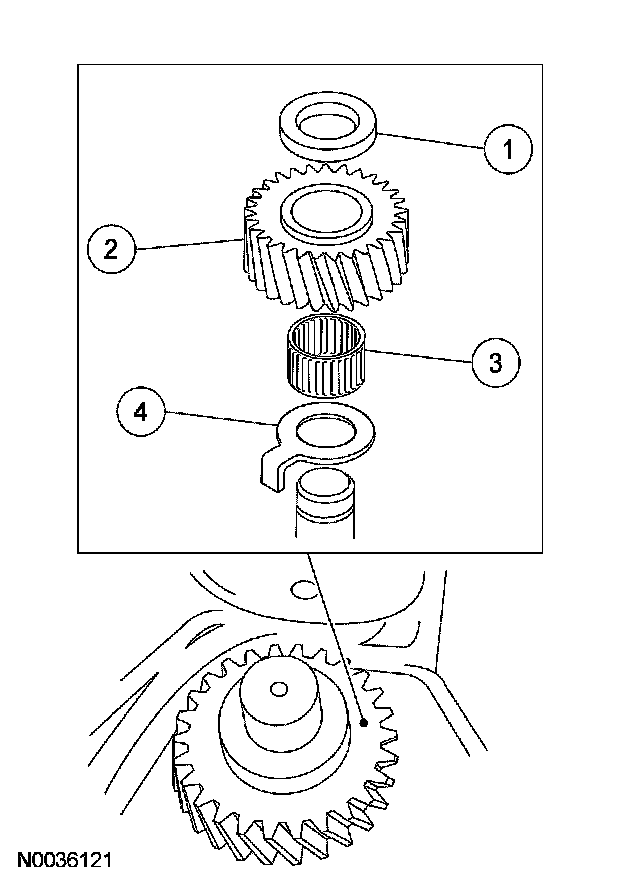 1
2
3
4
N0036121