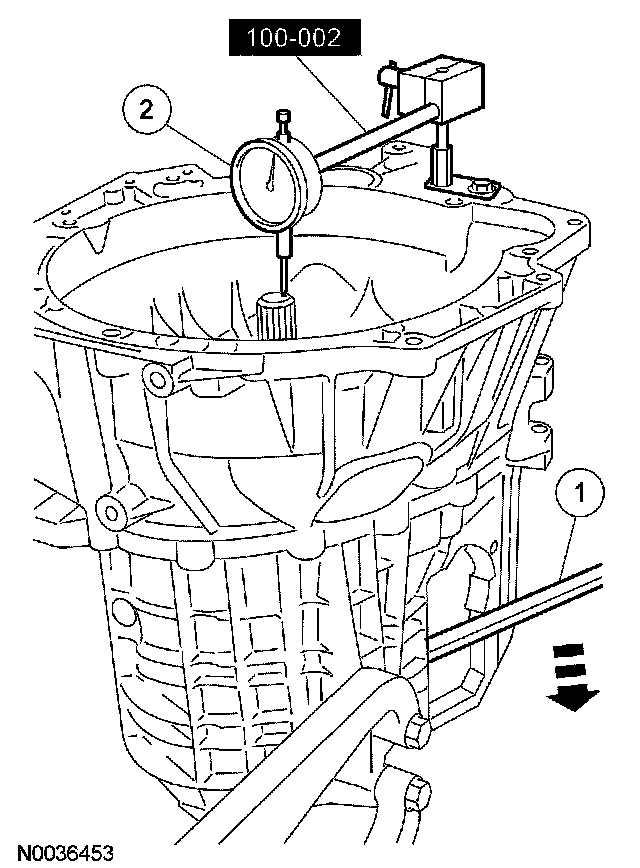 100-002

2

1

N0036453