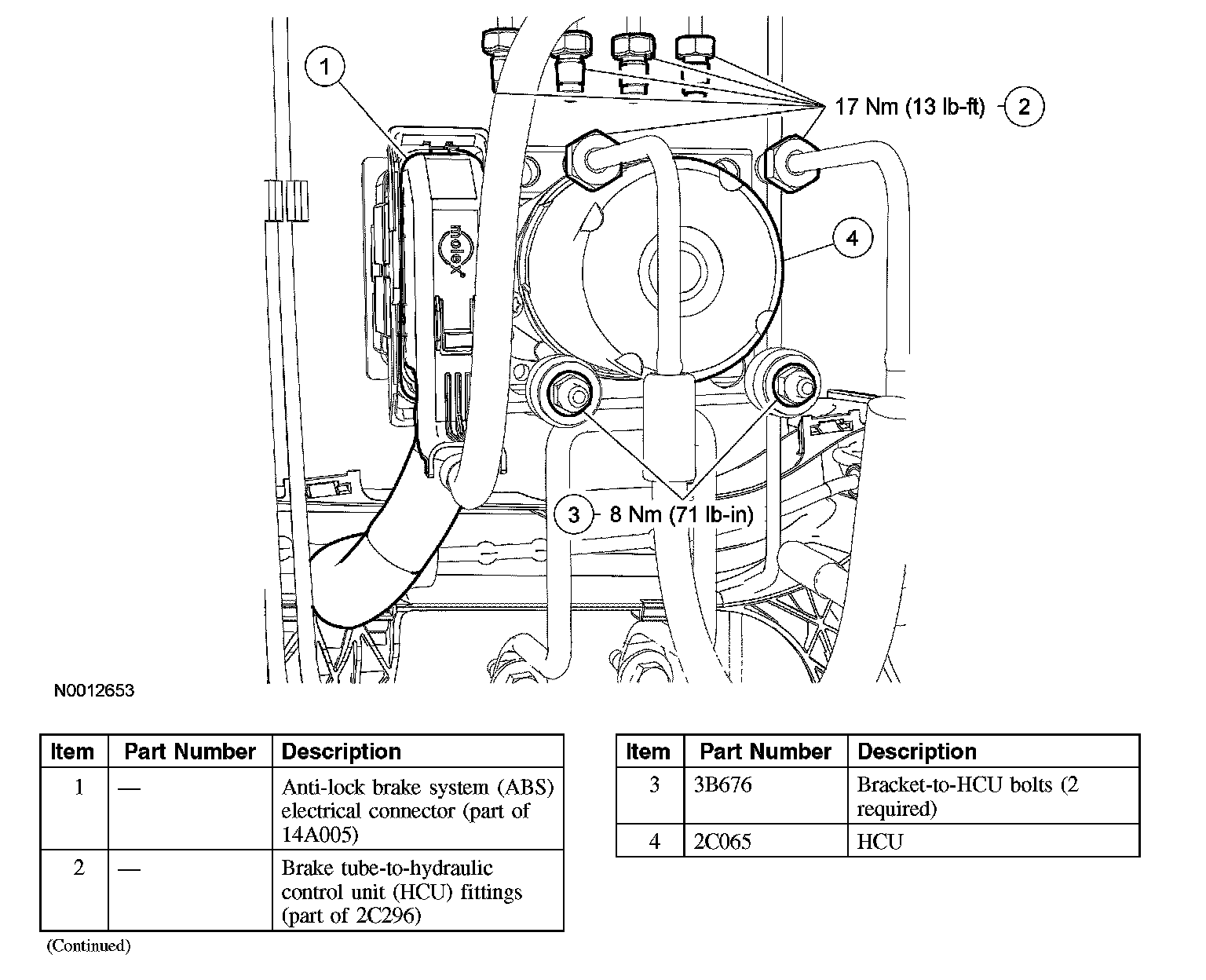 1

17 Nm (13 lb-ft) 2

molex

4

3 8 Nm (71 lb-in)

N0012653

| Item | Part Number | Description |
|---|---|---|
| 1 | — | Anti-lock brake system (ABS) electrical connector (part of 14A005) |
| 2 | — | Brake tube-to-hydraulic control unit (HCU) fittings (part of 2C296) |

(Continued)

| Item | Part Number | Description |
|---|---|---|
| 3 | 3B676 | Bracket-to-HCU bolts (2 required) |
| 4 | 2C065 | HCU |