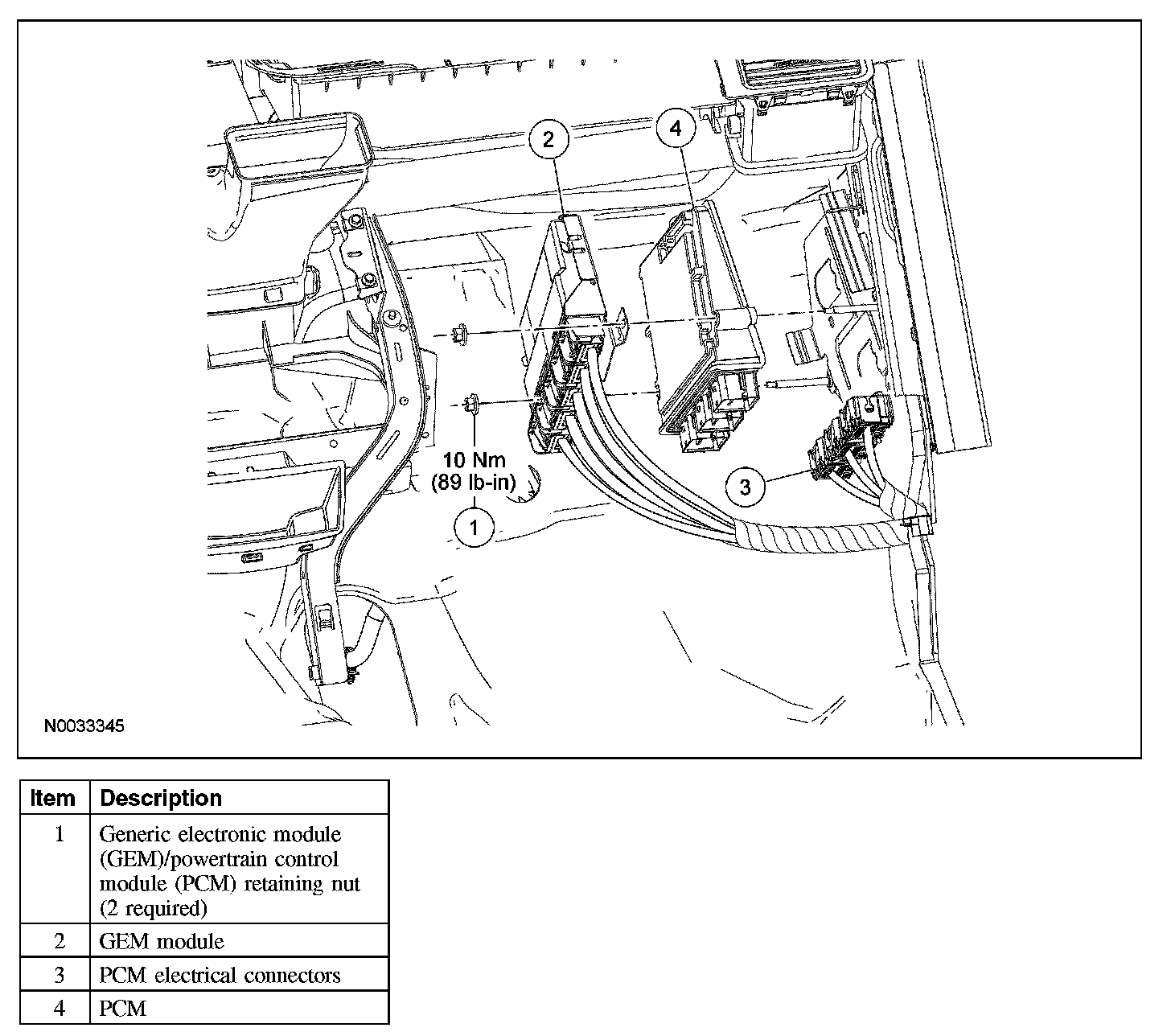 2

4

10 Nm
(89 lb-in)

1

3

N0033345

| Item | Description |
|---|---|
| 1 | Generic electronic module (GEM)/powertrain control module (PCM) retaining nut (2 required) |
| 2 | GEM module |
| 3 | PCM electrical connectors |
| 4 | PCM |