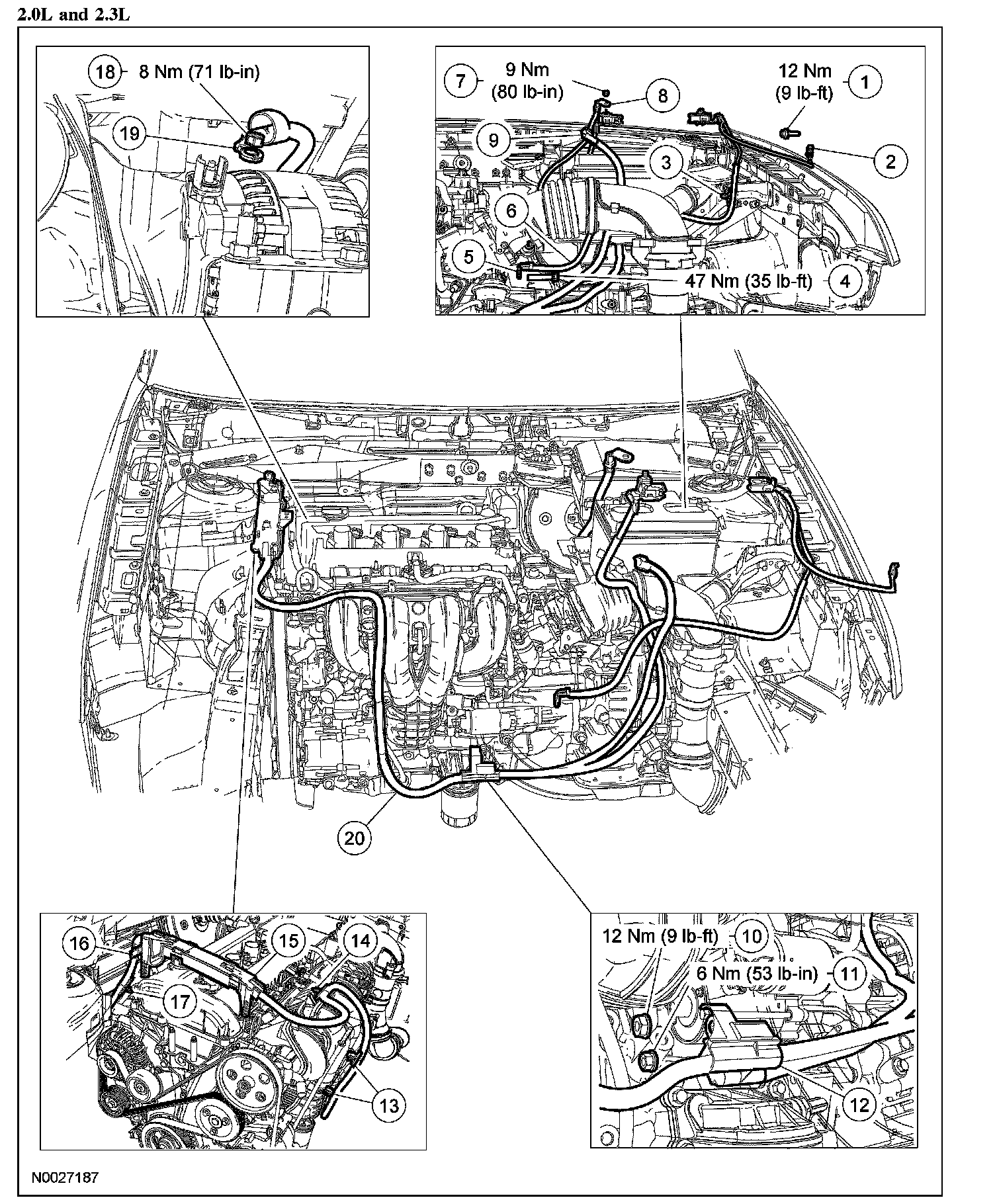 2.0L and 2.3L

18 8 Nm (71 lb-in)

19

7 9 Nm (80 lb-in)

8

12 Nm (9 lb-ft) 1

2

9

3

6

5

47 Nm (35 lb-ft) 4

20

16

15

14

17

13

12 Nm (9 lb-ft) 10

6 Nm (53 lb-in) 11

12

N0027187