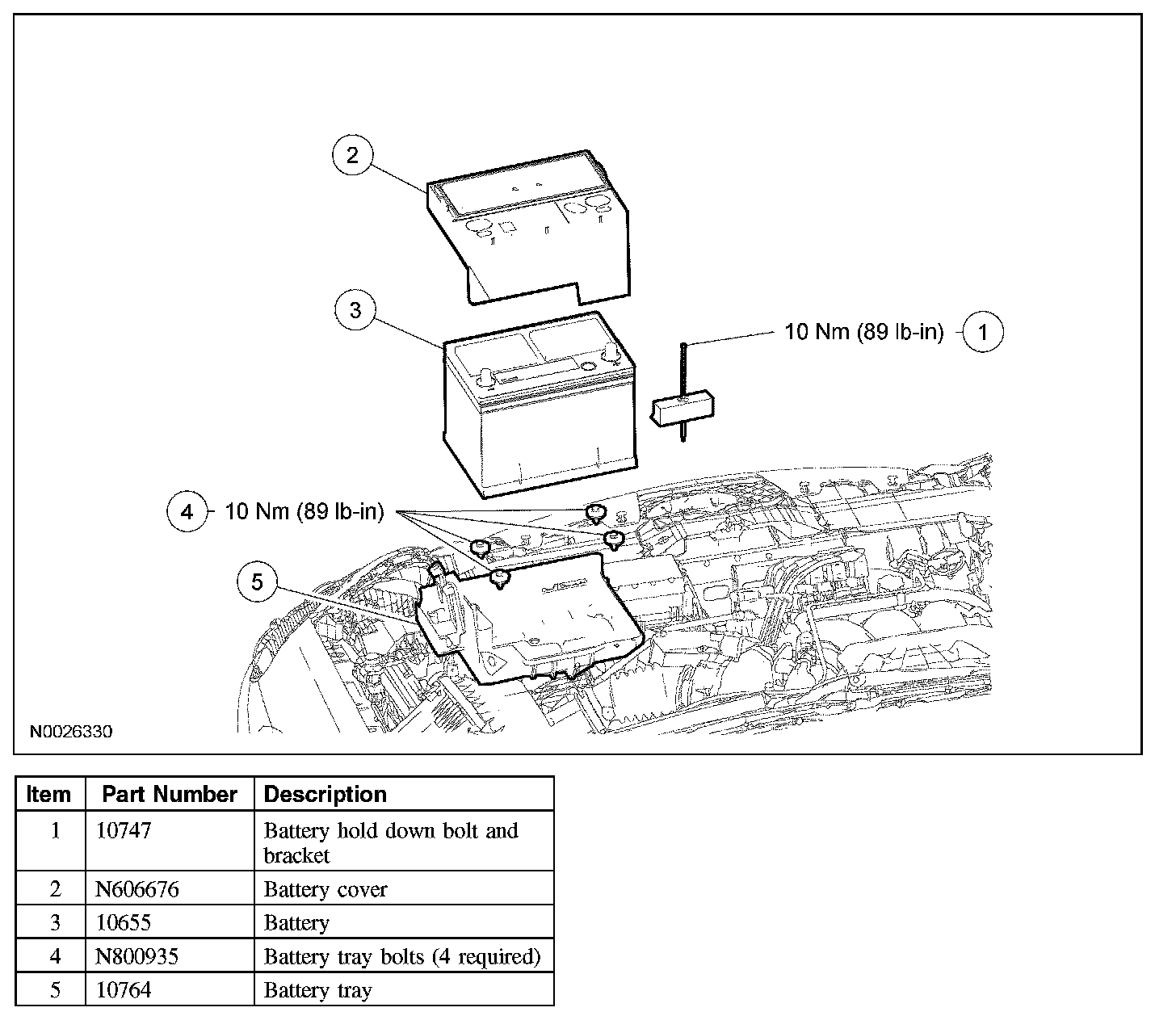 2

3

10 Nm (89 lb-in) 1

4 10 Nm (89 lb-in)

5

N0026330

| Item | Part Number | Description |
|---|---|---|
| 1 | 10747 | Battery hold down bolt and bracket |
| 2 | N606676 | Battery cover |
| 3 | 10655 | Battery |
| 4 | N800935 | Battery tray bolts (4 required) |
| 5 | 10764 | Battery tray |