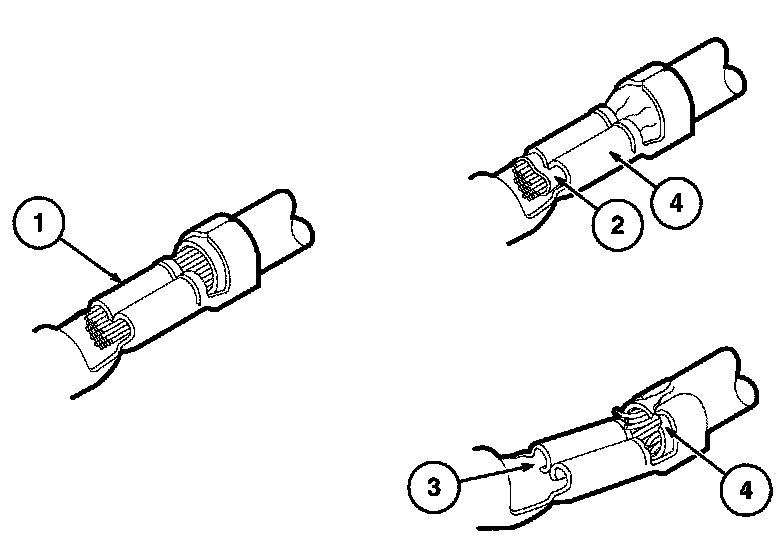 1
2
4
3
4