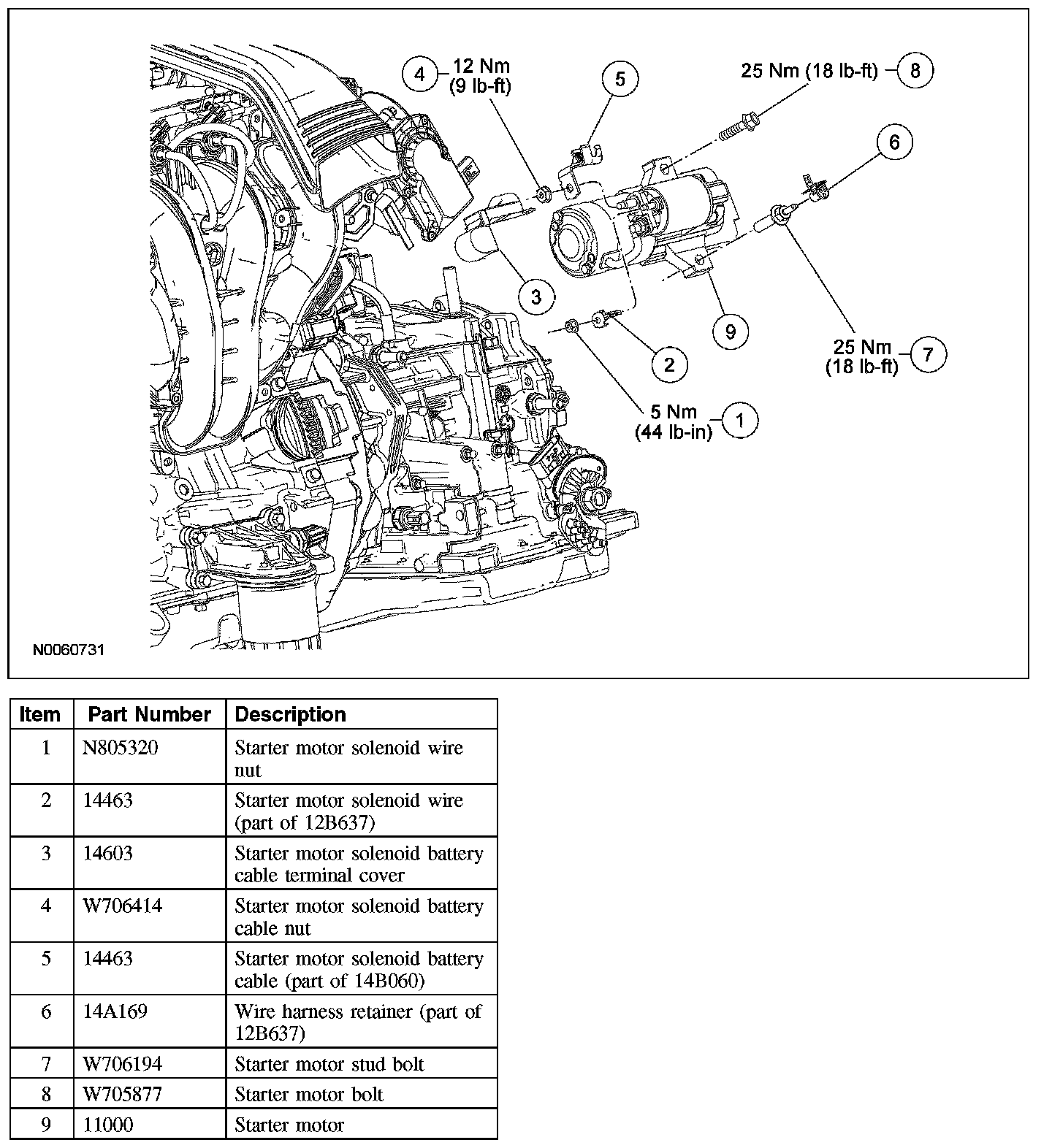 4 12 Nm (9 lb-ft)

5

25 Nm (18 lb-ft) 8

6

3

9

2

25 Nm (18 lb-ft) 7

5 Nm (44 lb-in) 1

N0060731

| Item | Part Number | Description |
|---|---|---|
| 1 | N805320 | Starter motor solenoid wire nut |
| 2 | 14463 | Starter motor solenoid wire (part of 12B637) |
| 3 | 14603 | Starter motor solenoid battery cable terminal cover |
| 4 | W706414 | Starter motor solenoid battery cable nut |
| 5 | 14463 | Starter motor solenoid battery cable (part of 14B060) |
| 6 | 14A169 | Wire harness retainer (part of 12B637) |
| 7 | W706194 | Starter motor stud bolt |
| 8 | W705877 | Starter motor bolt |
| 9 | 11000 | Starter motor |