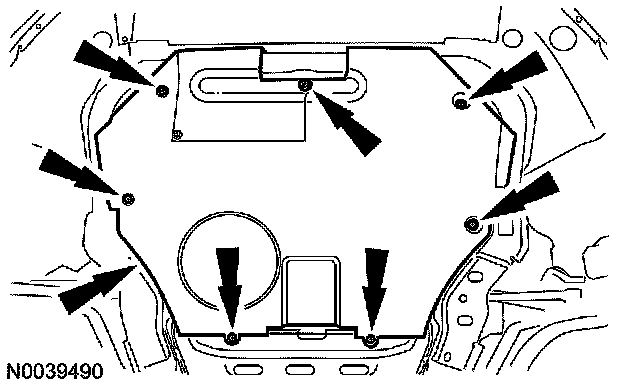 N0039490