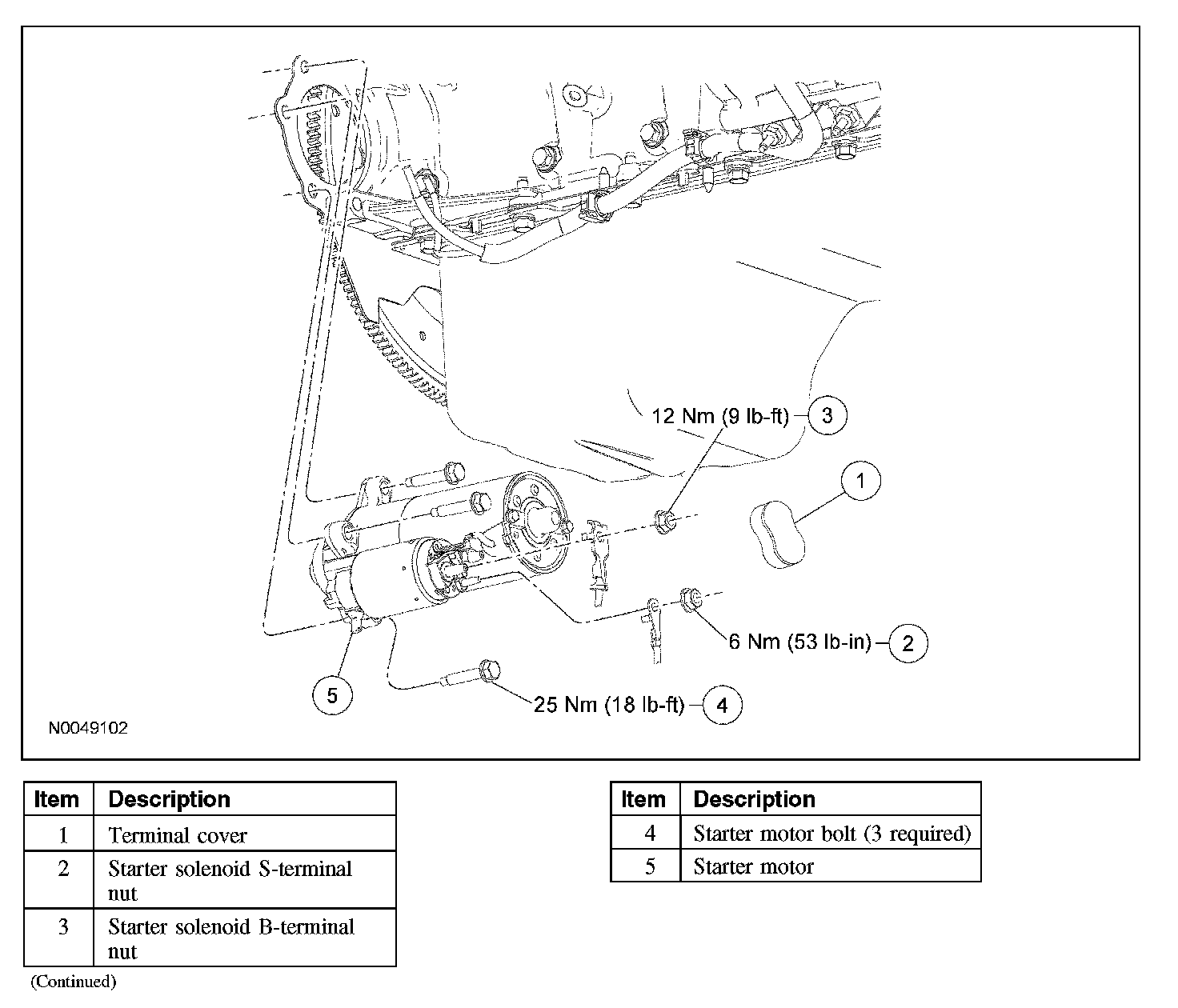 12 Nm (9 lb-ft) 3

1

6 Nm (53 lb-in) 2

5

25 Nm (18 lb-ft) 4

N0049102

| Item | Description |
|---|---|
| 1 | Terminal cover |
| 2 | Starter solenoid S-terminal nut |
| 3 | Starter solenoid B-terminal nut |

(Continued)

| Item | Description |
|---|---|
| 4 | Starter motor bolt (3 required) |
| 5 | Starter motor |