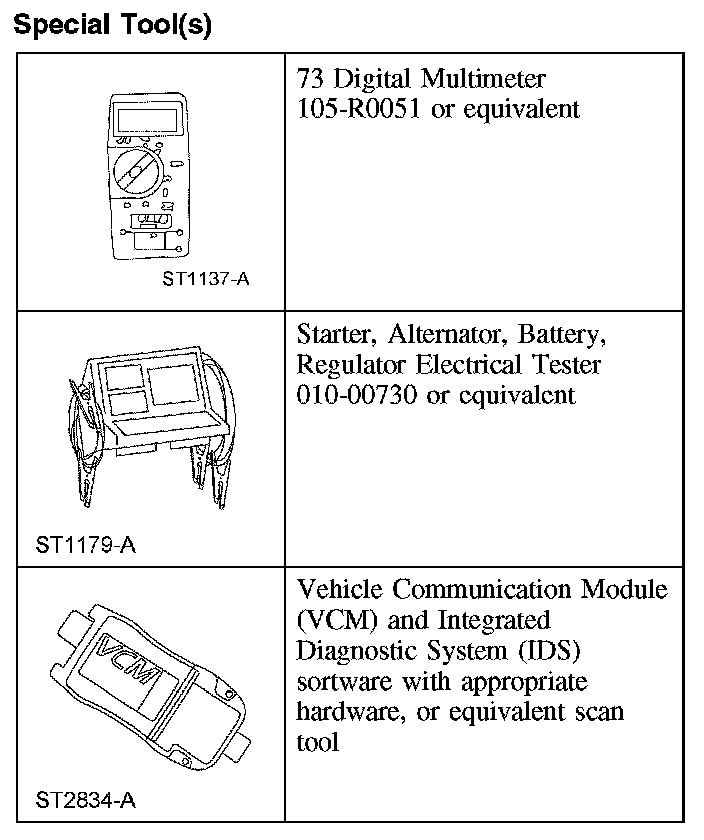 Special Tool(s)

| | |
|---|---|
| ST1137-A | 73 Digital Multimeter 105-R0051 or equivalent |
| ST1179-A | Starter, Alternator, Battery, Regulator Electrical Tester 010-00730 or equivalent |
| VCM ST2834-A | Vehicle Communication Module (VCM) and Integrated Diagnostic System (IDS) sortware with appropriate hardware, or equivalent scan tool |