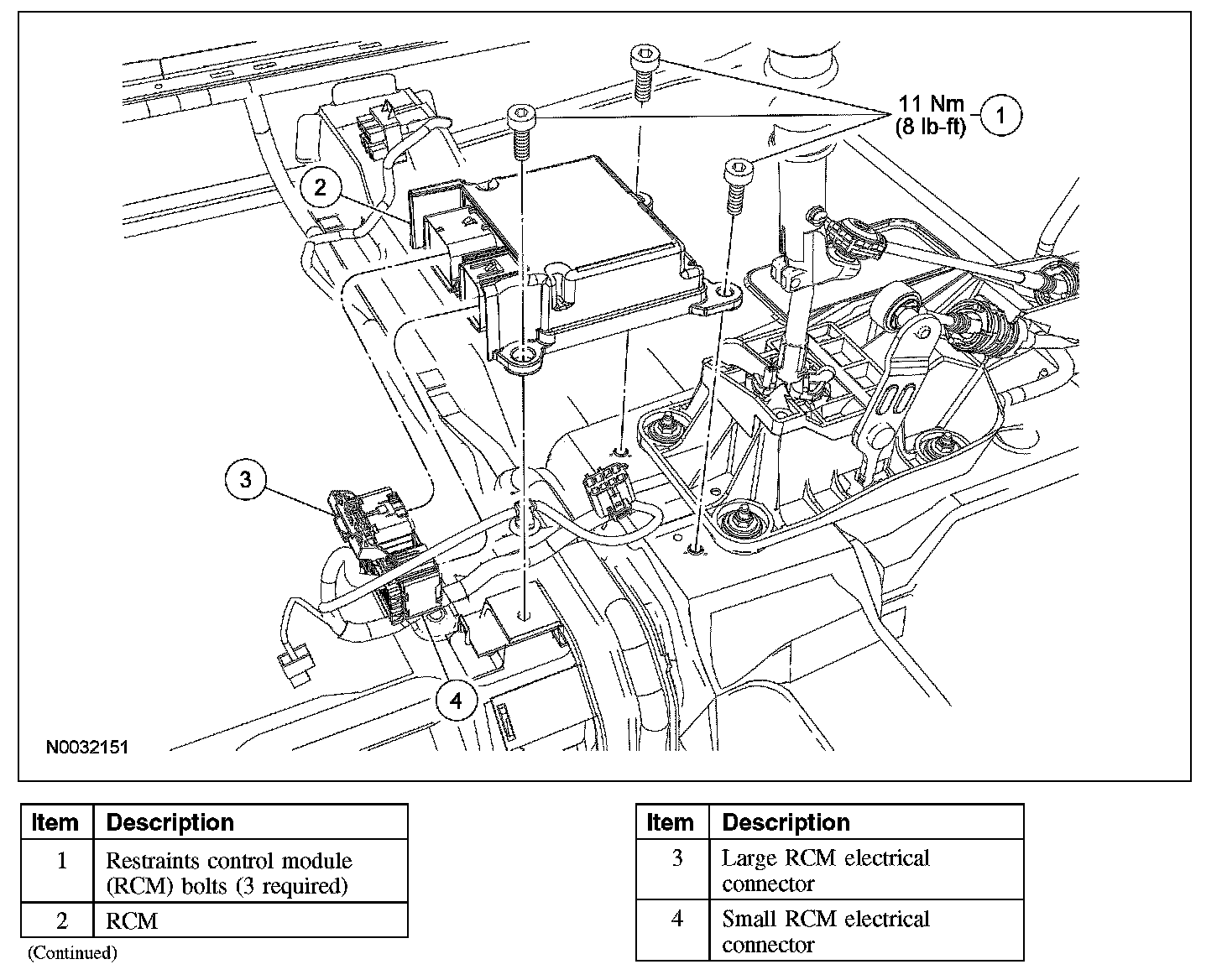 11 Nm
(8 lb-ft)
1
2
3
4
N0032151

| Item | Description |
|---|---|
| 1 | Restraints control module (RCM) bolts (3 required) |
| 2 | RCM |

(Continued)

| Item | Description |
|---|---|
| 3 | Large RCM electrical connector |
| 4 | Small RCM electrical connector |