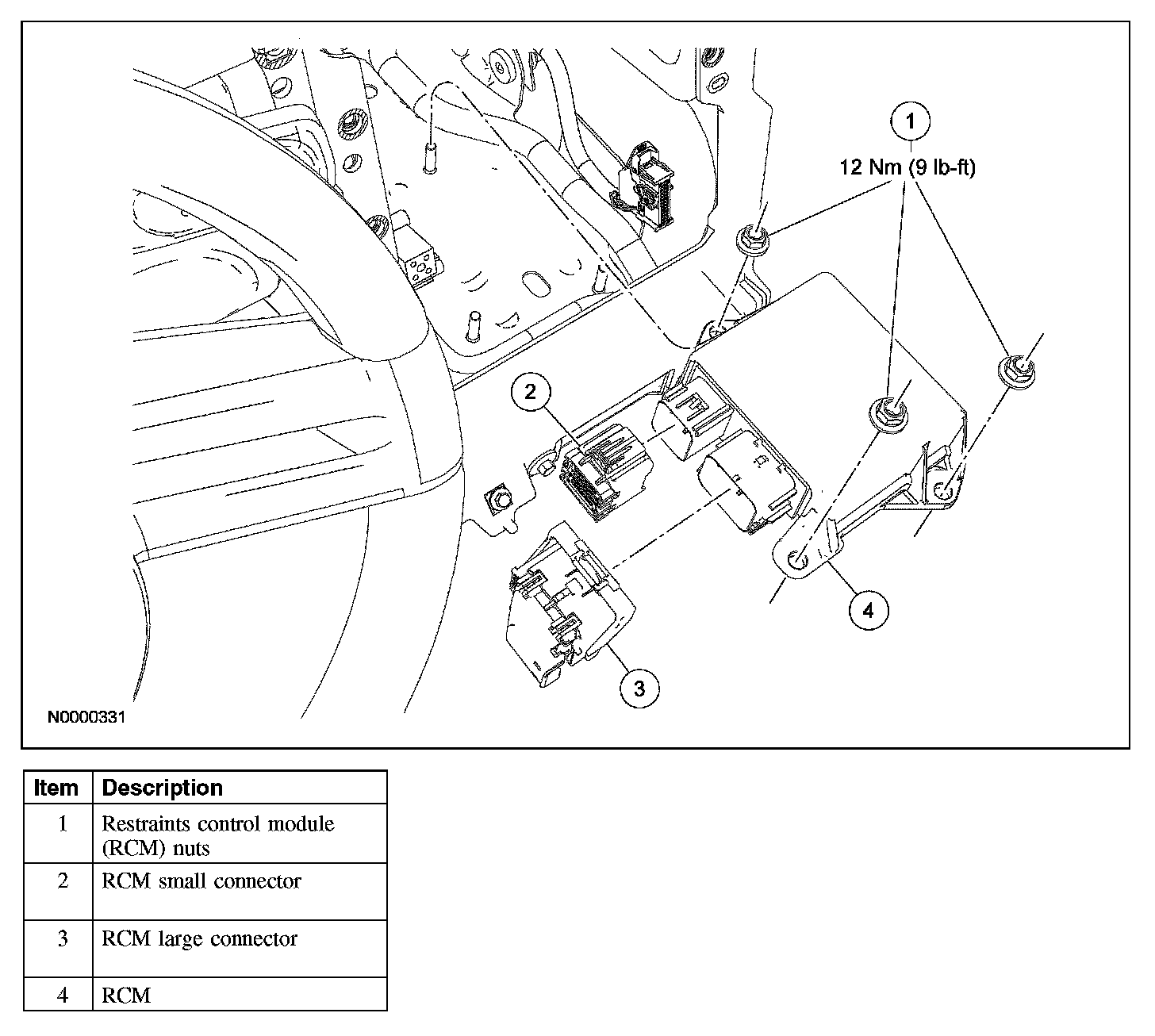 1
12 Nm (9 lb-ft)
2
4
3
N0000331

| Item | Description |
|---|---|
| 1 | Restraints control module (RCM) nuts |
| 2 | RCM small connector |
| 3 | RCM large connector |
| 4 | RCM |